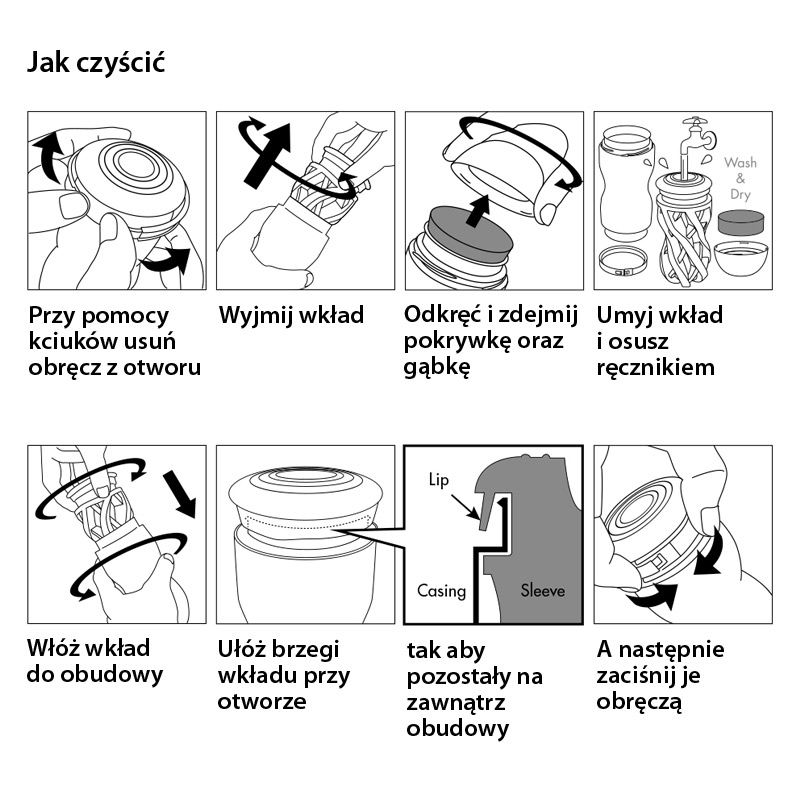 Jak czyścić

Wash & Dry

Przy pomocy kciuków usuń obręcz z otworu

Wyjmij wkład

Odkręć i zdejmij pokrywkę oraz gąbkę

Umyj wkład i osusz ręcznikiem

Lip

Casing

Sleeve

Włóż wkład do obudowy

Ułóż brzegi wkładu przy otworze

tak aby pozostały na zawnątrz obudowy

A następnie zaciśnij je obręczą