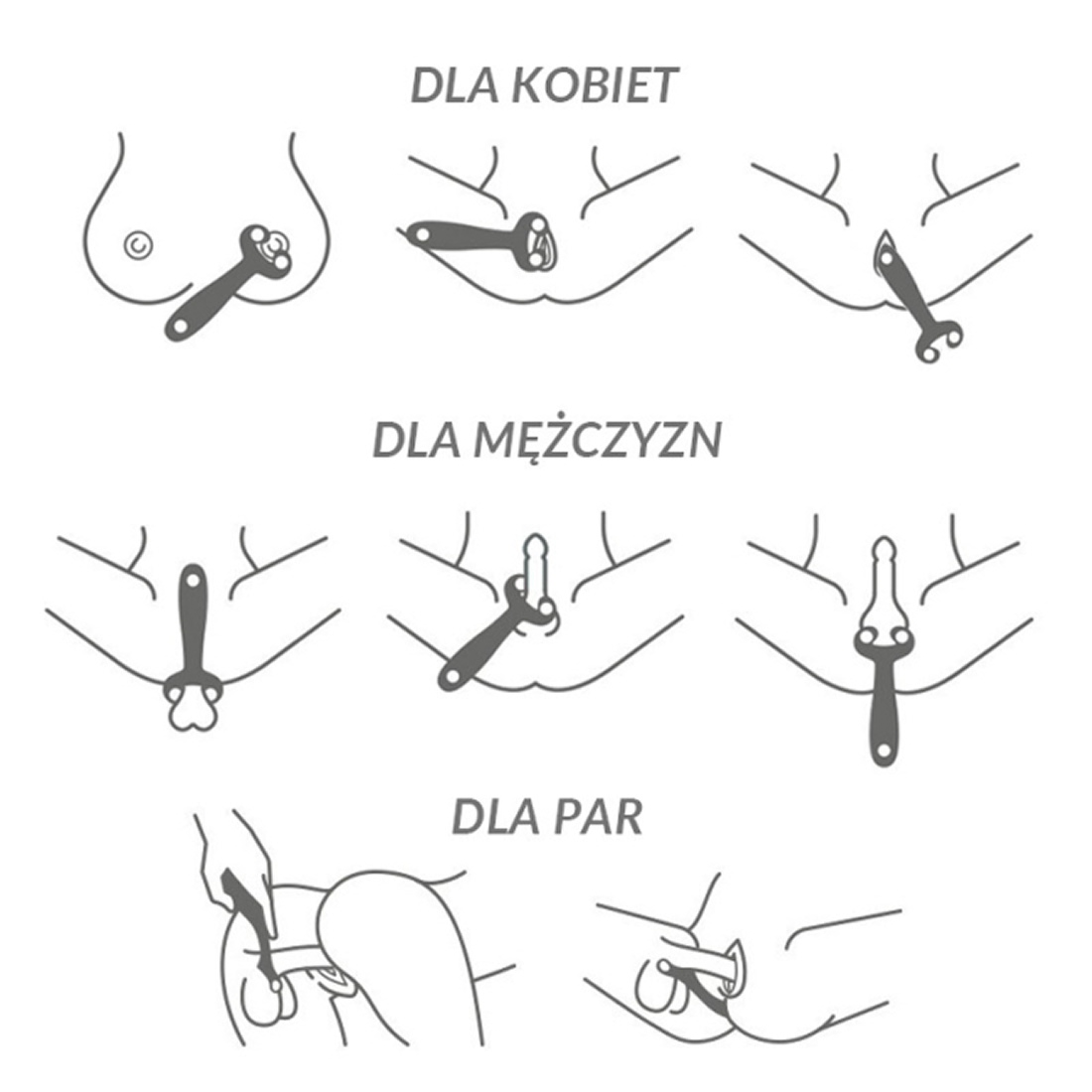 DLA KOBIET

DLA MĘŻCZYZN

DLA PAR