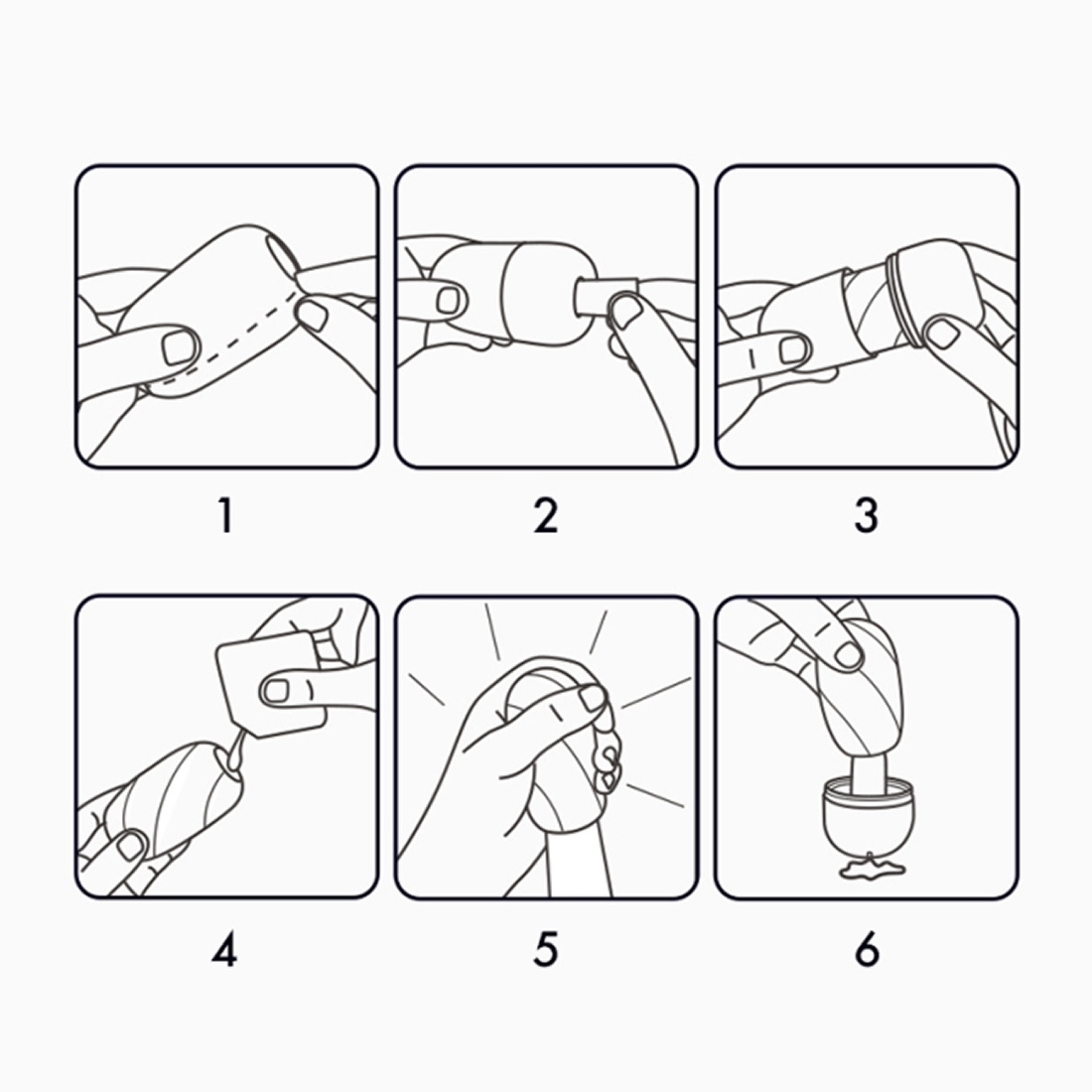 1

2

3

4

5

6