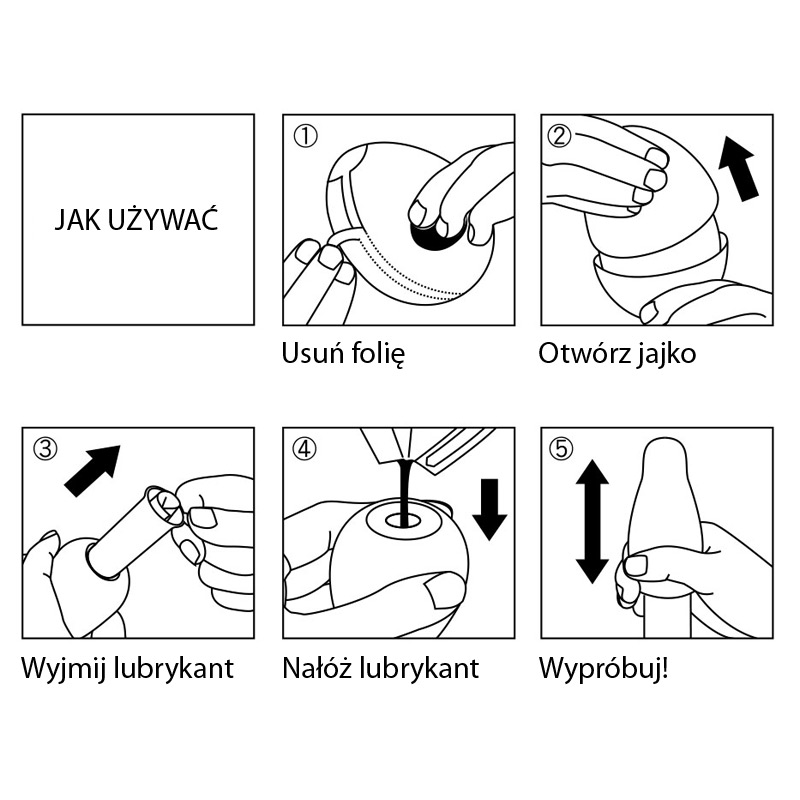 JAK UŻYWAĆ

①
Usuń folię

②
Otwórz jajko

③
Wyjmij lubrykant

④
Nałóż lubrykant

⑤
Wypróbuj!